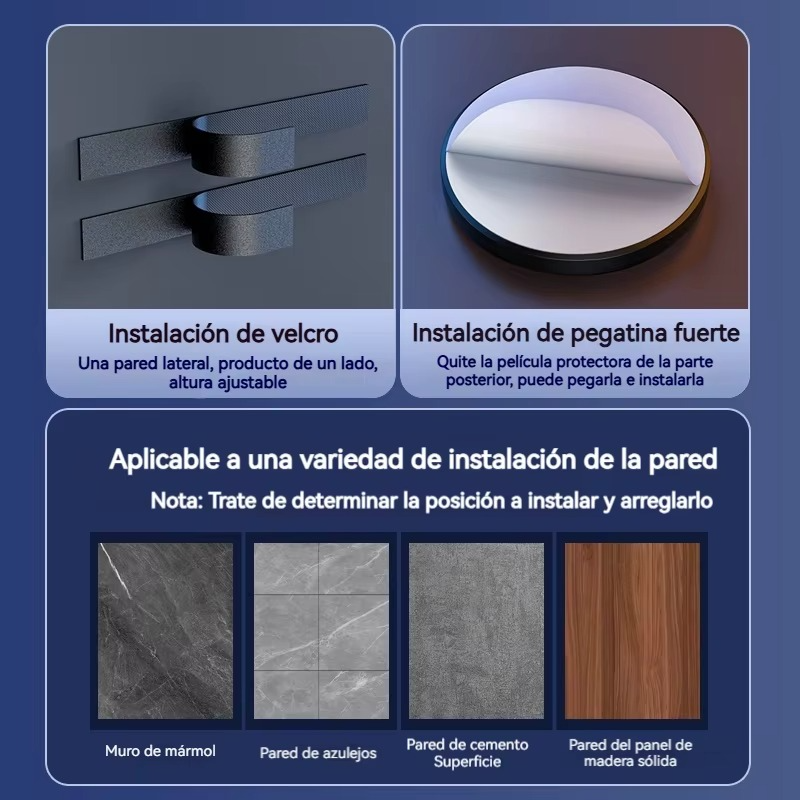 Instalación de velcro
Una pared lateral, producto de un lado, altura ajustable

Instalación de pegatina fuerte
Quite la película protectora de la parte posterior, puede pegarla e instalarla

Aplicable a una variedad de instalación de la pared
Nota: Trate de determinar la posición a instalar y arreglarlo

Muro de mármol

Pared de azulejos

Pared de cemento Superficie

Pared del panel de madera sólida