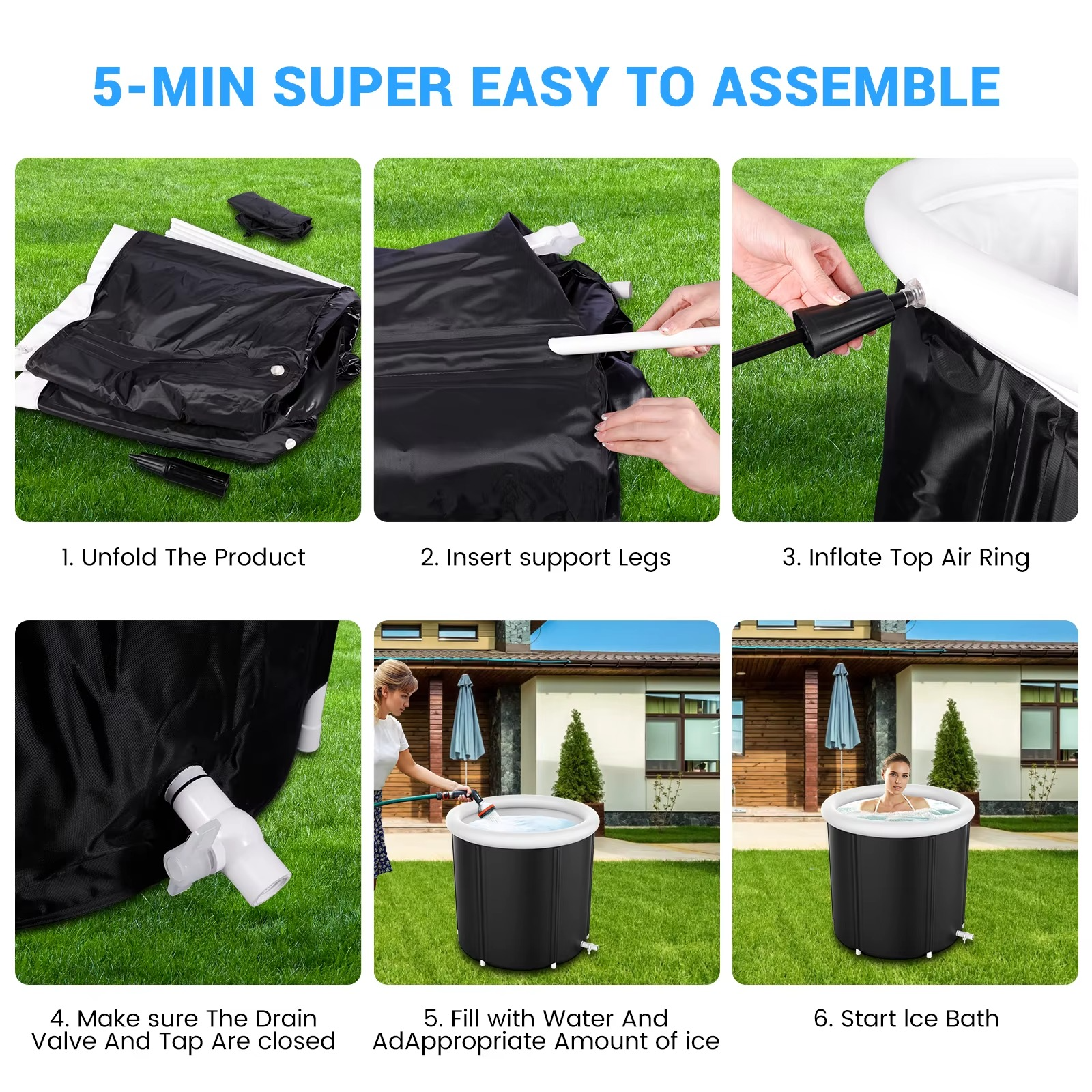 5-MIN SUPER EASY TO ASSEMBLE

1. Unfold The Product

2. Insert support Legs

3. Inflate Top Air Ring

4. Make sure The Drain Valve And Tap Are closed

5. Fill with Water And AdAppropriate Amount of ice

6. Start Ice Bath