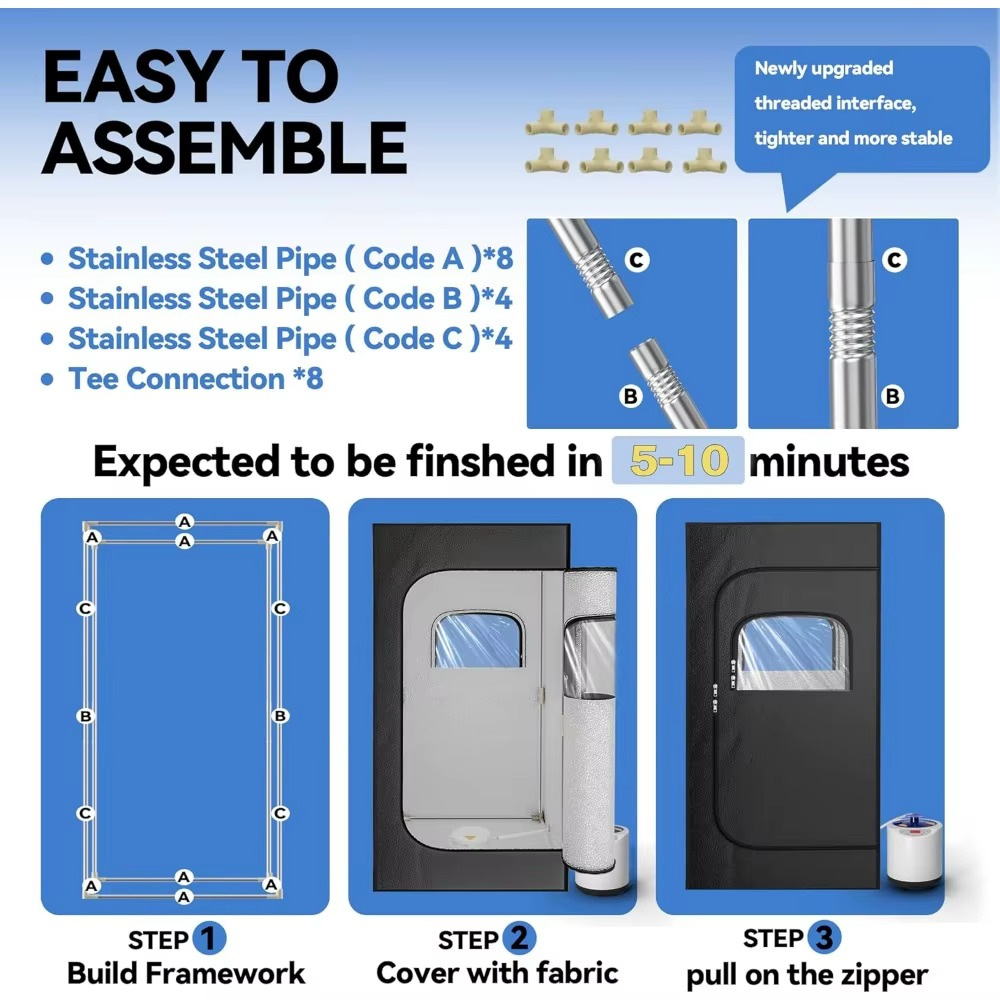 EASY TO ASSEMBLE

Newly upgraded threaded interface, tighter and more stable

• Stainless Steel Pipe ( Code A )*8
• Stainless Steel Pipe ( Code B )*4
• Stainless Steel Pipe ( Code C )*4
• Tee Connection *8

C
B
C
B

Expected to be finshed in 5-10 minutes

A
A
A
A
C
C
B
B
C
C
A
A
A
A

STEP 1
Build Framework

STEP 2
Cover with fabric

STEP 3
pull on the zipper